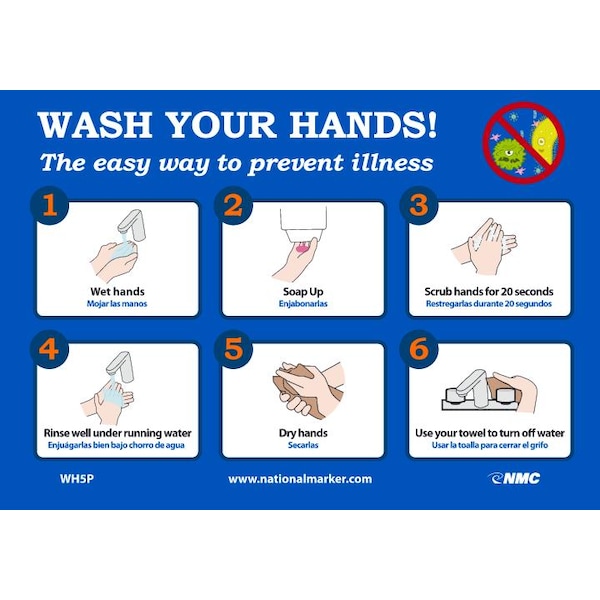 WASH YOUR HANDS!
The easy way to prevent illness

1
Wet hands
Mojar las manos

2
Soap Up
Enjabonarlas

3
Scrub hands for 20 seconds
Restregarlas durante 20 segundos

4
Rinse well under running water
Enjuágarlas bien bajo chorro de agua

5
Dry hands
Secarlas

6
Use your towel to turn off water
Usar la toalla para cerrar el grifo

WH5P
www.nationalmarker.com
NMC